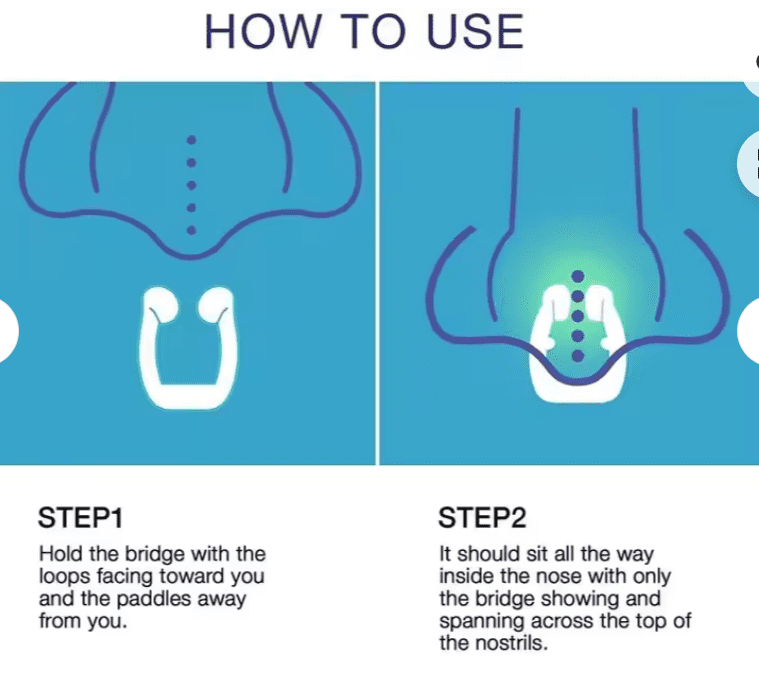 HOW TO USE

STEP1

Hold the bridge with the loops facing toward you and the paddles away from you.

STEP2

It should sit all the way inside the nose with only the bridge showing and spanning across the top of the nostrils.